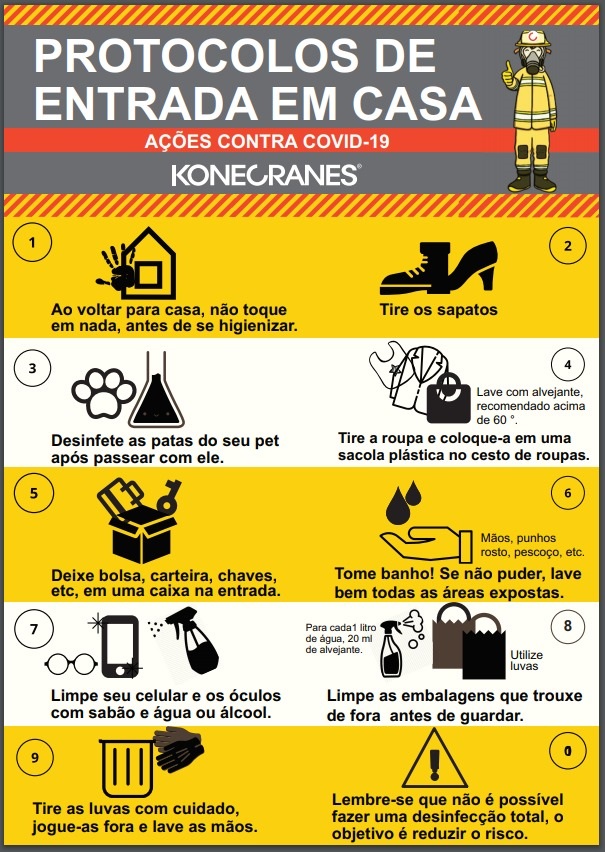 PROTOCOLOS DE ENTRADA EM CASA

AÇÕES CONTRA COVID-19

KONECRANES®

1

Ao voltar para casa, não toque em nada, antes de se higienizar.

2

Tire os sapatos

3

Desinfete as patas do seu pet após passear com ele.

4

Lave com alvejante, recomendado acima de 60 °.

Tire a roupa e coloque-a em uma sacola plástica no cesto de roupas.

5

Deixe bolsa, carteira, chaves, etc, em uma caixa na entrada.

6

Mãos, punhos rosto, pescoço, etc.

Tome banho! Se não puder, lave bem todas as áreas expostas.

7

Limpe seu celular e os óculos com sabão e água ou álcool.

8

Para cada1 litro de água, 20 ml de alvejante.

Utilize luvas

Limpe as embalagens que trouxe de fora antes de guardar.

9

Tire as luvas com cuidado, jogue-as fora e lave as mãos.

0

Lembre-se que não é possível fazer uma desinfecção total, o objetivo é reduzir o risco.